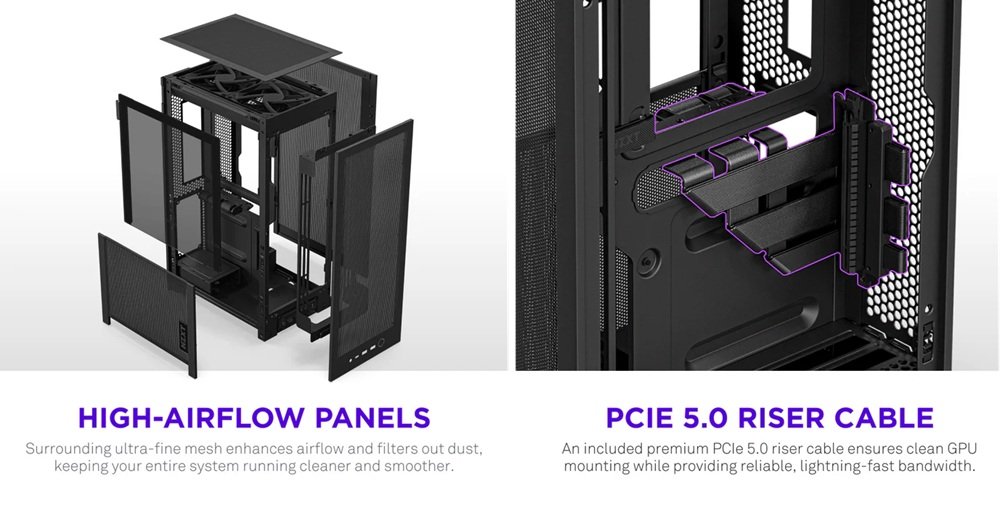 HIGH-AIRFLOW PANELS
Surrounding ultra-fine mesh enhances airflow and filters out dust, keeping your entire system running cleaner and smoother.

PCIE 5.0 RISER CABLE
An included premium PCIe 5.0 riser cable ensures clean GPU mounting while providing reliable, lightning-fast bandwidth.